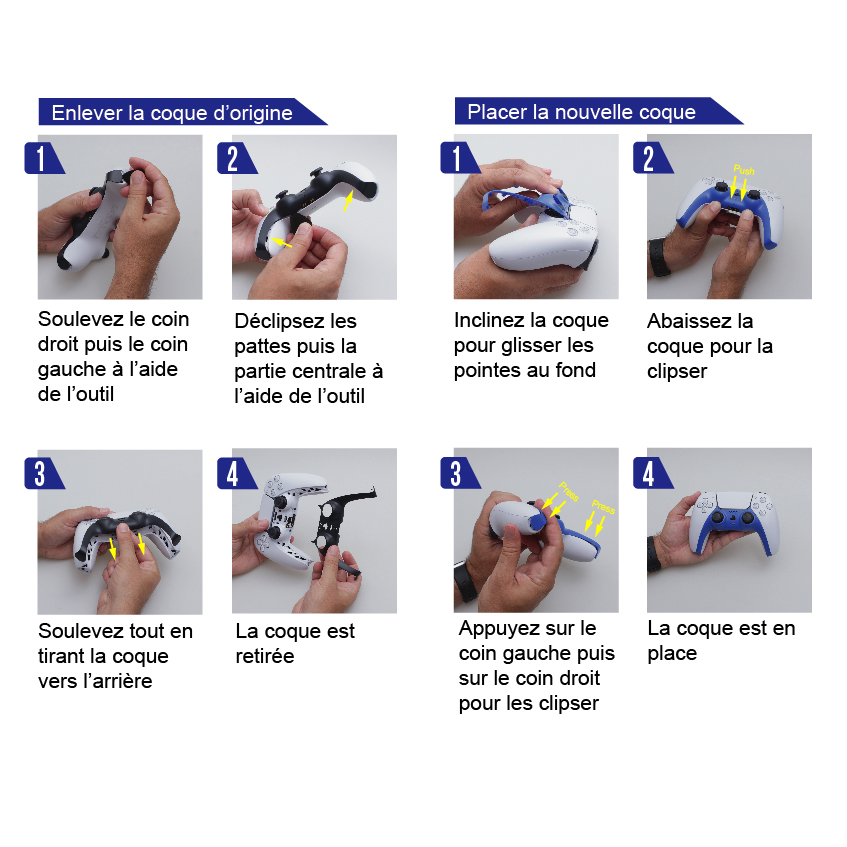 Enlever la coque d'origine

1

Soulevez le coin droit puis le coin gauche à l'aide de l'outil

2

Déclipsez les pattes puis la partie centrale à l'aide de l'outil

3

Soulevez tout en tirant la coque vers l'arrière

4

La coque est retirée

Placer la nouvelle coque

1

Inclinez la coque pour glisser les pointes au fond

2

Push

Abaissez la coque pour la clipser

3

Press

Press

Appuyez sur le coin gauche puis sur le coin droit pour les clipser

4

La coque est en place